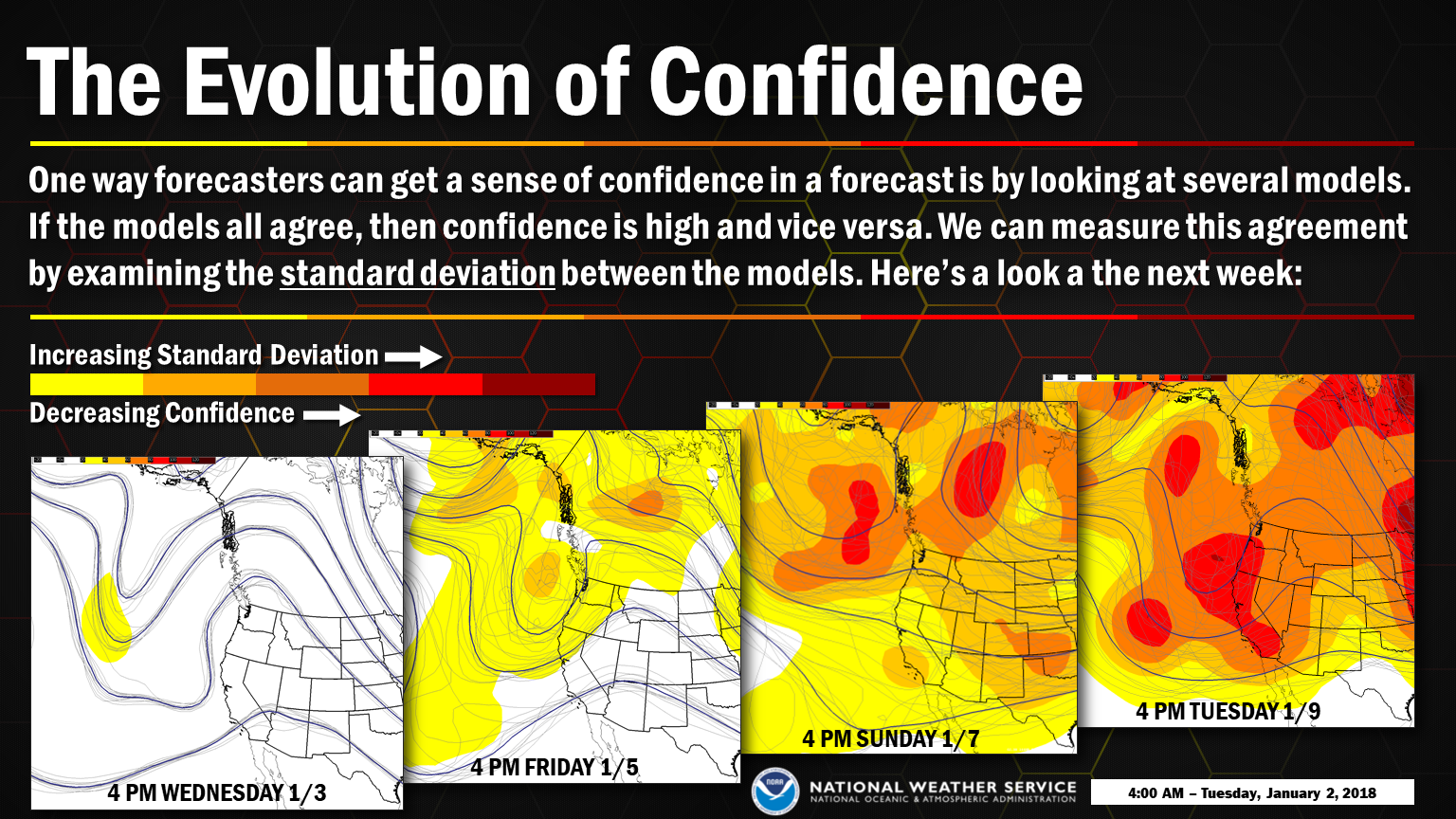 The Evolution of Confidence

One way forecasters can get a sense of confidence in a forecast is by looking at several models. If the models all agree, then confidence is high and vice versa. We can measure this agreement by examining the standard deviation between the models. Here's a look a the next week:

Increasing Standard Deviation

Decreasing Confidence

4 PM WEDNESDAY 1/3

4 PM FRIDAY 1/5

4 PM SUNDAY 1/7

4 PM TUESDAY 1/9

NOAA

NATIONAL WEATHER SERVICE
NATIONAL OCEANIC & ATMOSPHERIC ADMINISTRATION

4:00 AM – Tuesday, January 2, 2018